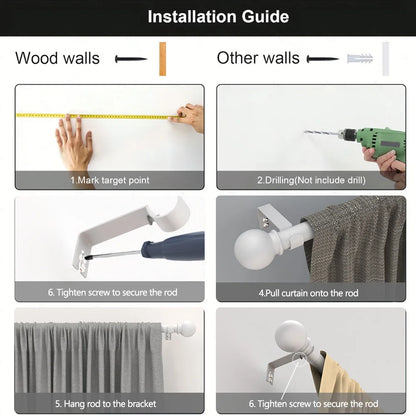 Installation Guide

Wood walls

Other walls

1.Mark target point

2.Drilling(Not include drill)

6. Tighten screw to secure the rod

4.Pull curtain onto the rod

5. Hang rod to the bracket

6. Tighten screw to secure the rod